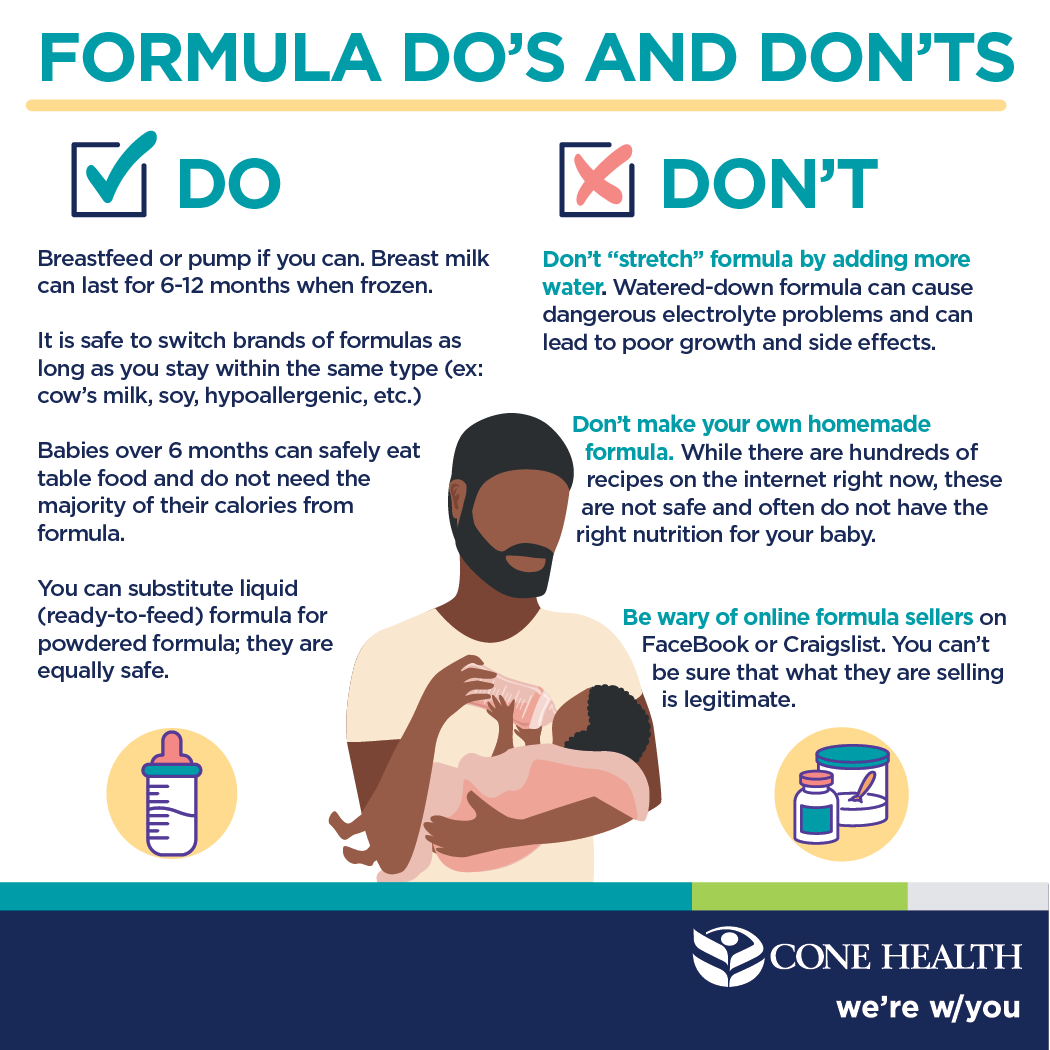 FORMULA DO'S AND DON'TS

DO

Breastfeed or pump if you can. Breast milk can last for 6-12 months when frozen.

It is safe to switch brands of formulas as long as you stay within the same type (ex: cow's milk, soy, hypoallergenic, etc.)

Babies over 6 months can safely eat table food and do not need the majority of their calories from formula.

You can substitute liquid (ready-to-feed) formula for powdered formula; they are equally safe.

DON'T

Don't "stretch" formula by adding more water. Watered-down formula can cause dangerous electrolyte problems and can lead to poor growth and side effects.

Don't make your own homemade formula. While there are hundreds of recipes on the internet right now, these are not safe and often do not have the right nutrition for your baby.

Be wary of online formula sellers on FaceBook or Craigslist. You can't be sure that what they are selling is legitimate.

CONE HEALTH
we're w/you